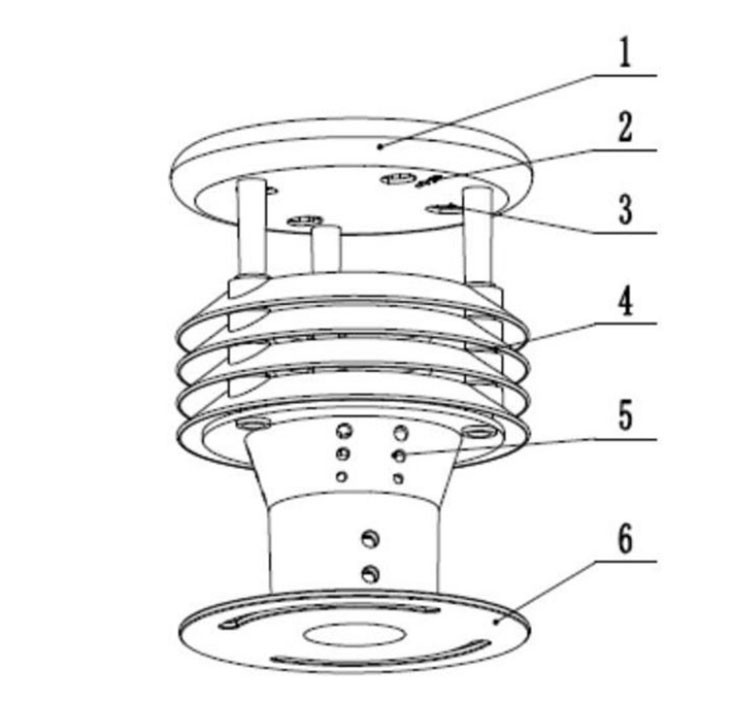 1
2
3
4
5
6