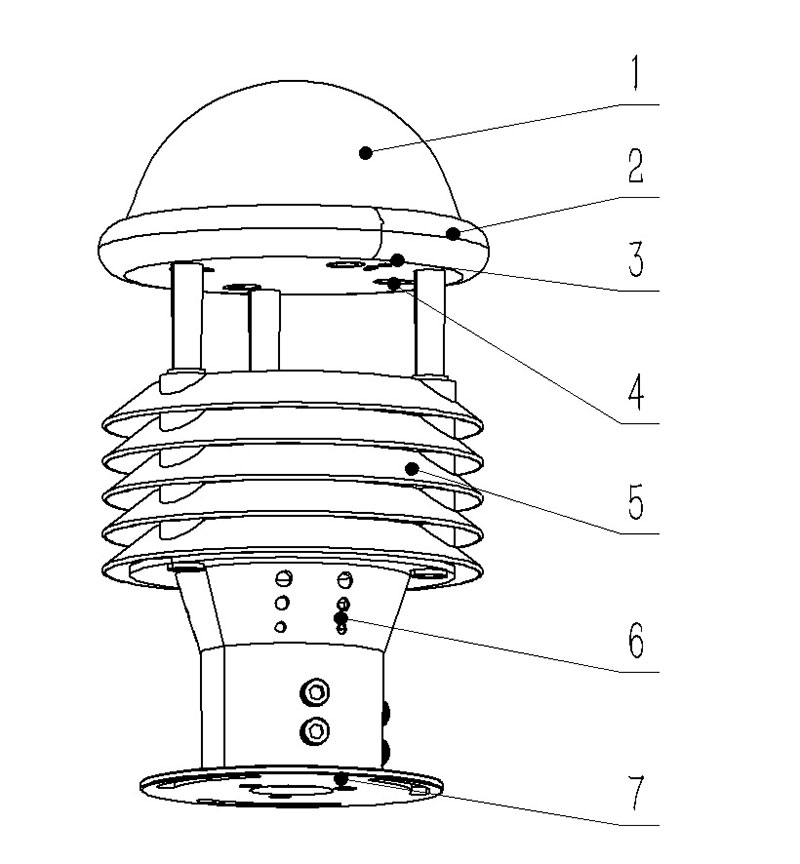 1
2
3
4
5
6
7