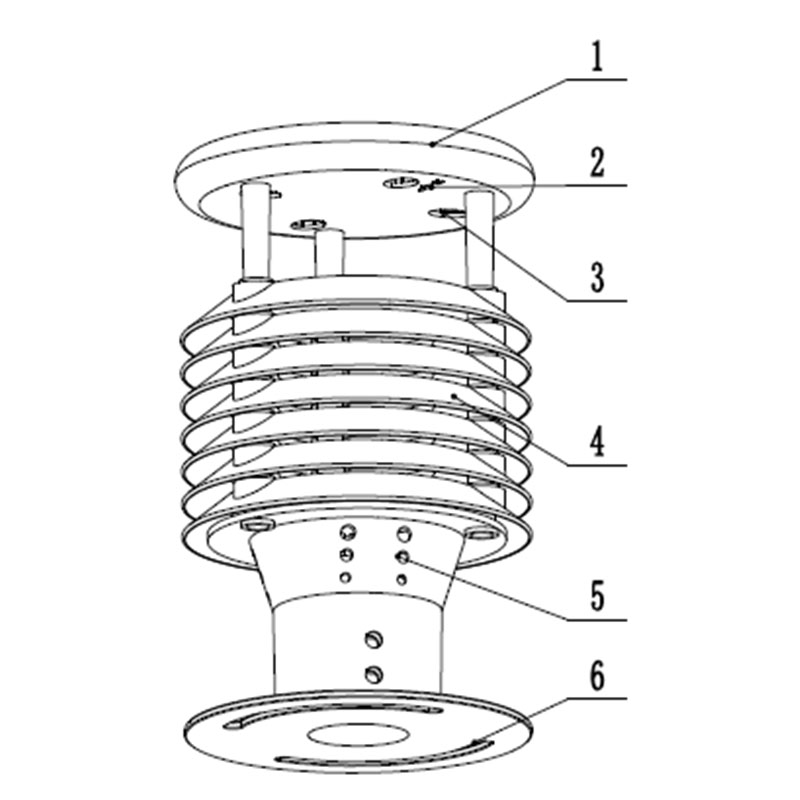 1
2
3
4
5
6