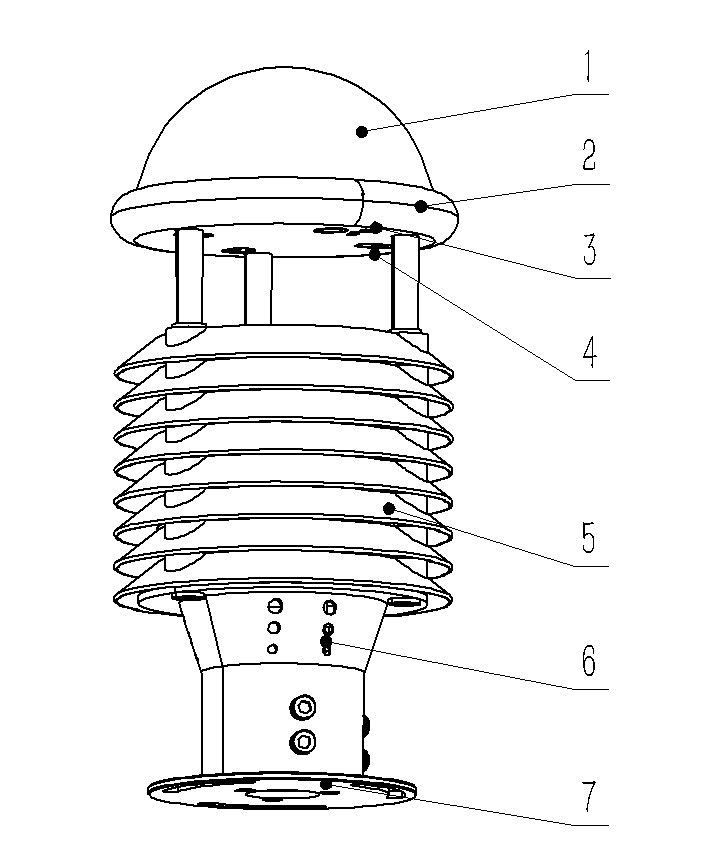 1
2
3
4
5
6
7