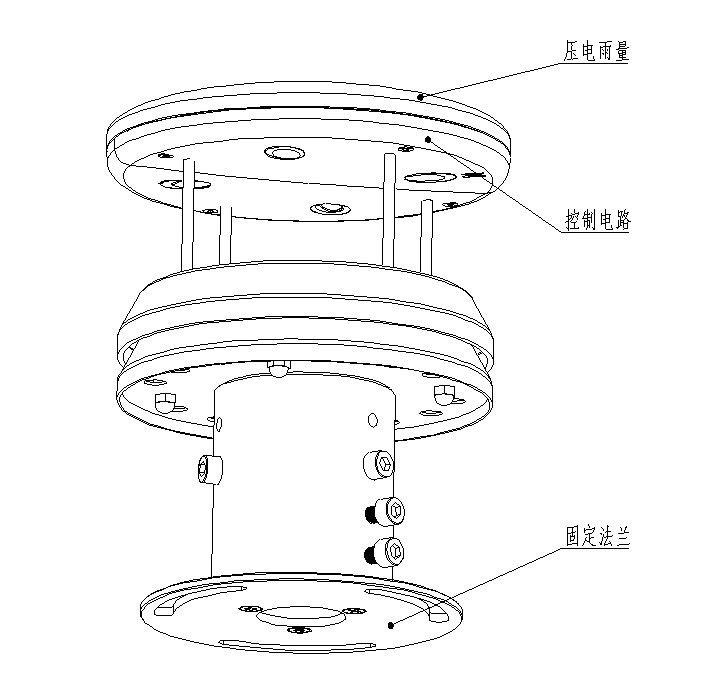 压电雨量

控制电路

固定法兰