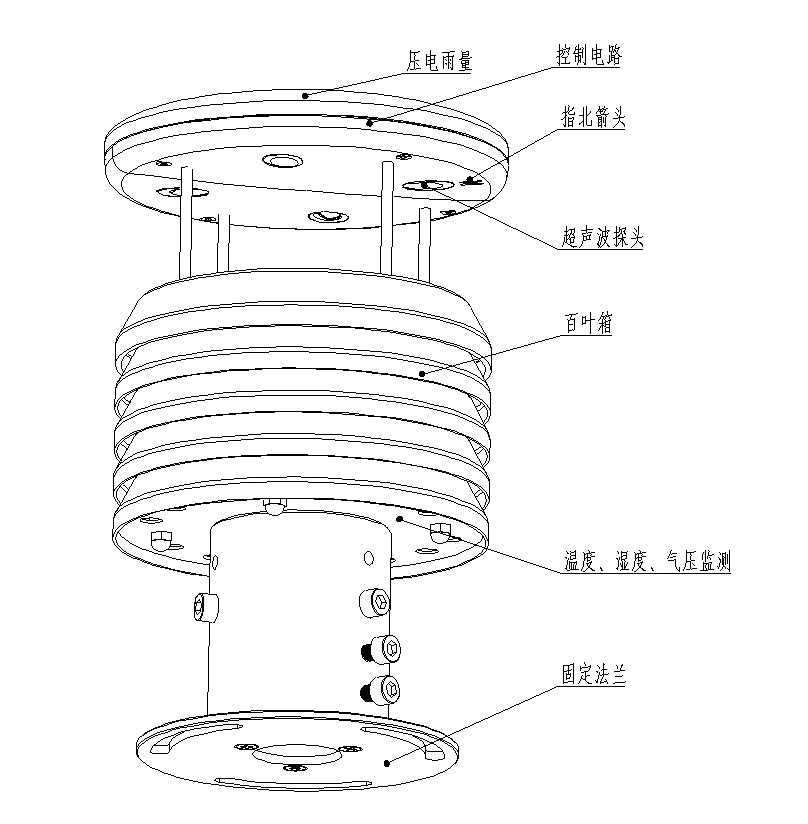 压电雨量

控制电路

指北箭头

超声波探头

百叶箱

温度、湿度、气压监测

固定法兰